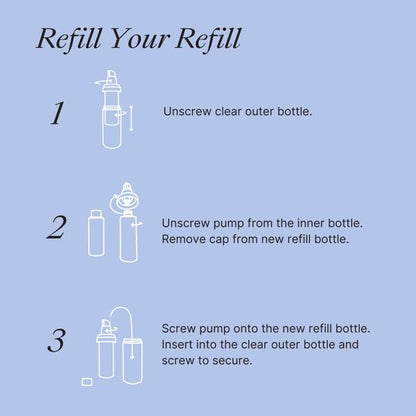 Refill Your Refill

1

Unscrew clear outer bottle.

2

Unscrew pump from the inner bottle.
Remove cap from new refill bottle.

3

Screw pump onto the new refill bottle.
Insert into the clear outer bottle and screw to secure.