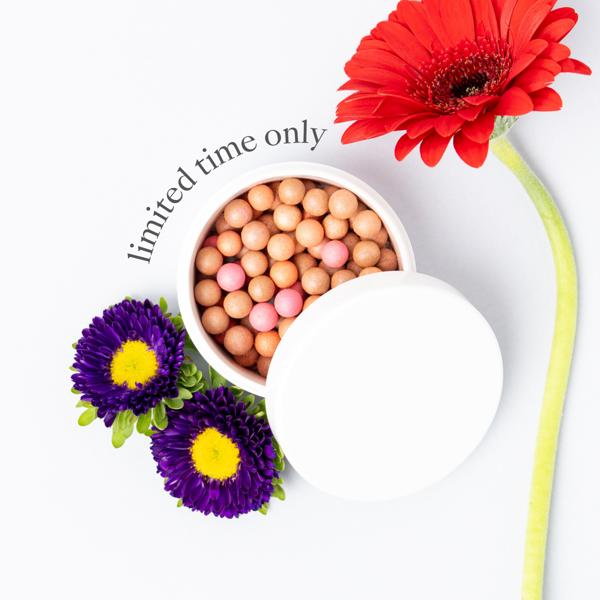 limited time only